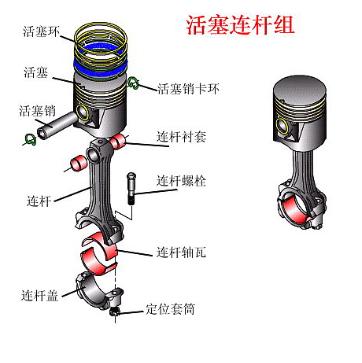 活塞连杆组

活塞环
活塞
活塞销卡环
活塞销
连杆衬套
连杆螺栓
连杆
连杆轴瓦
连杆盖
定位套筒